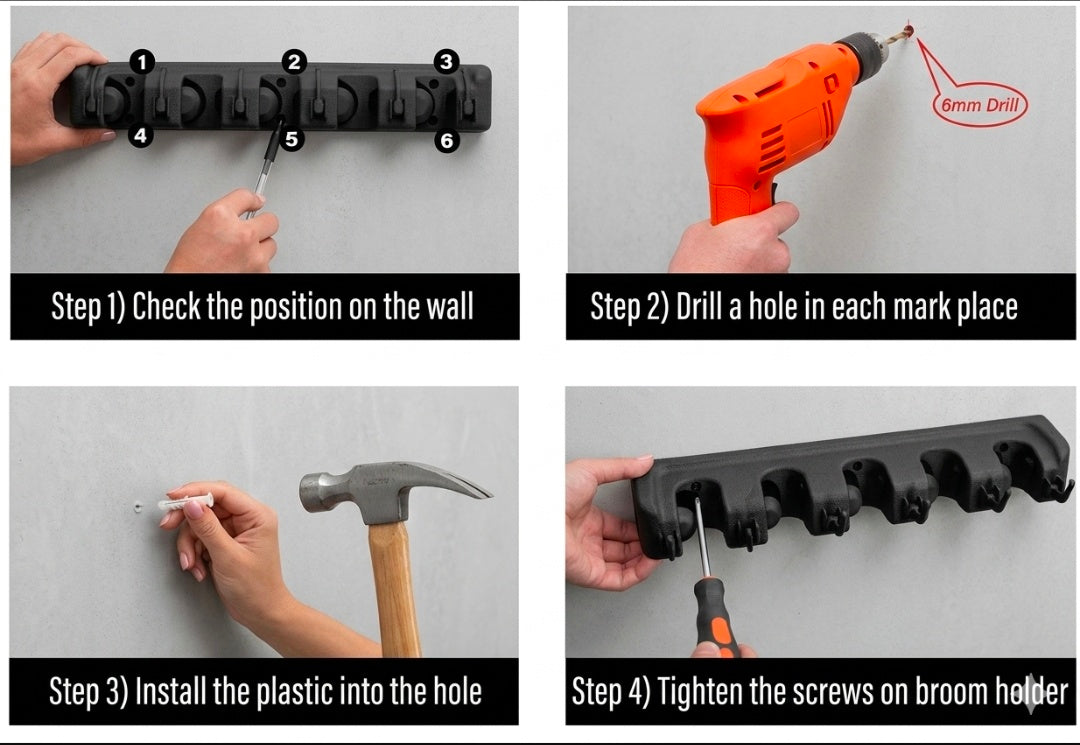 1
2
3
4
5
6

Step 1) Check the position on the wall

6mm Drill

Step 2) Drill a hole in each mark place

Step 3) Install the plastic into the hole

Step 4) Tighten the screws on broom holder